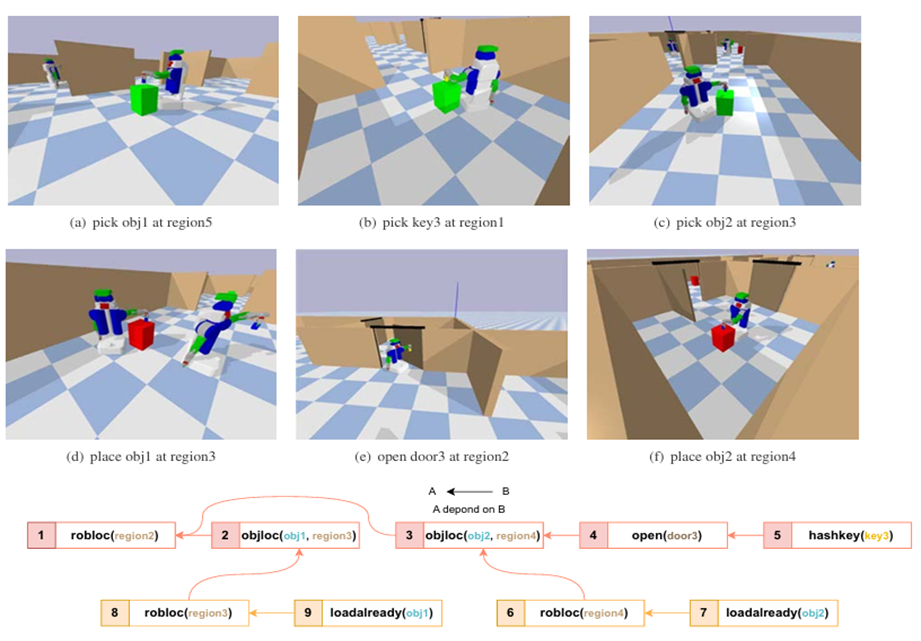 (a) pick obj1 at region5

(b) pick key3 at region1

(c) pick obj2 at region3

(d) place obj1 at region3

(e) open door3 at region2

(f) place obj2 at region4

A ← B
A depond on B

1 robloc(region2)

2 objloc(obj1, region3)

3 objloc(obj2, region4)

4 open(door3)

5 hashkey(key3)

8 robloc(region3)

9 loadalready(obj1)

6 robloc(region4)

7 loadalready(obj2)